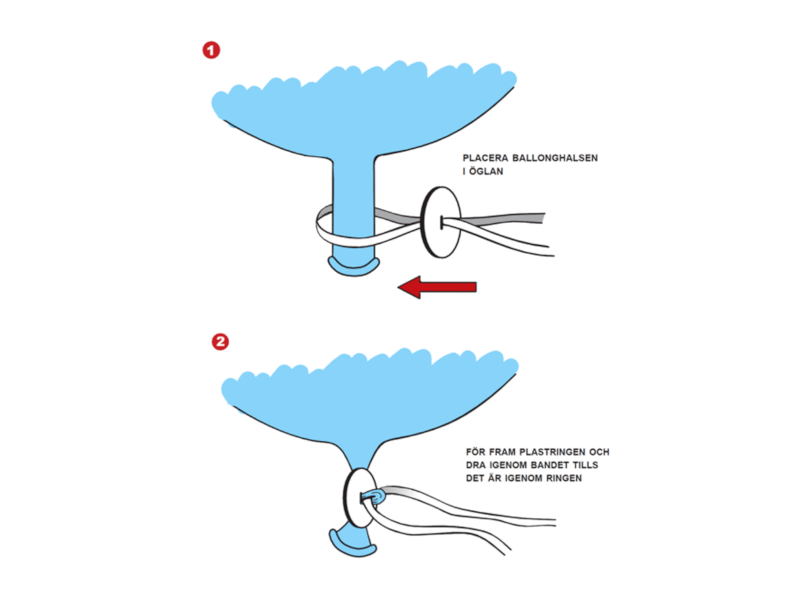 1

PLACERA BALLONGHALSEN I ÖGLAN

2

FÖR FRAM PLASTRINGEN OCH DRA IGENOM BANDET TILLS DET ÄR IGENOM RINGEN